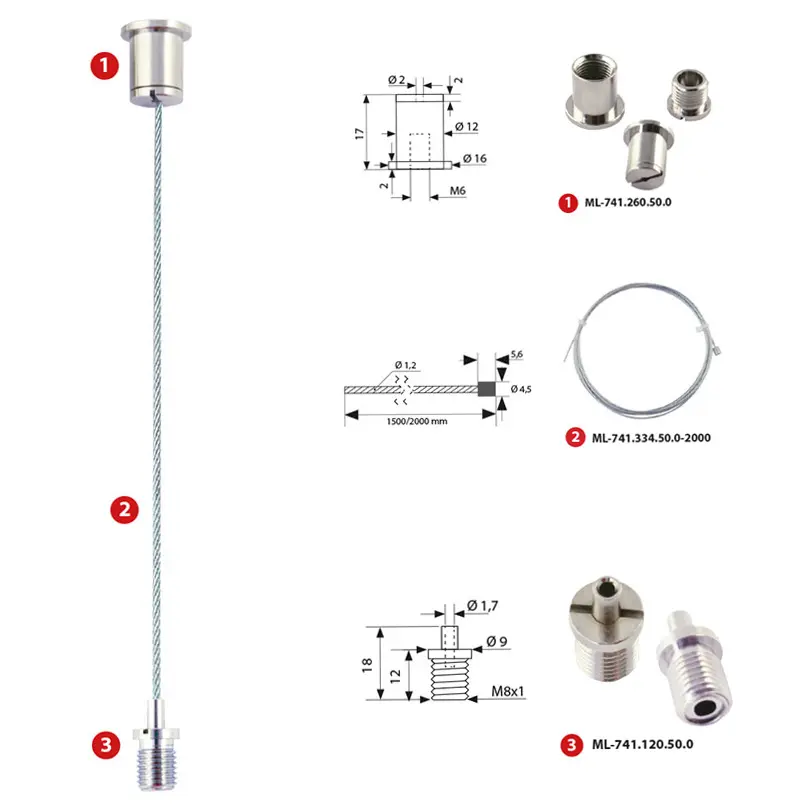 1

2

3

Ø 2
2
17
Ø 12
Ø 16
2
M6

1 ML-741.260.50.0

Ø 1,2
5,6
Ø 4,5
1500/2000 mm

2 ML-741.334.50.0-2000

Ø 1,7
Ø 9
18
12
M8x1

3 ML-741.120.50.0