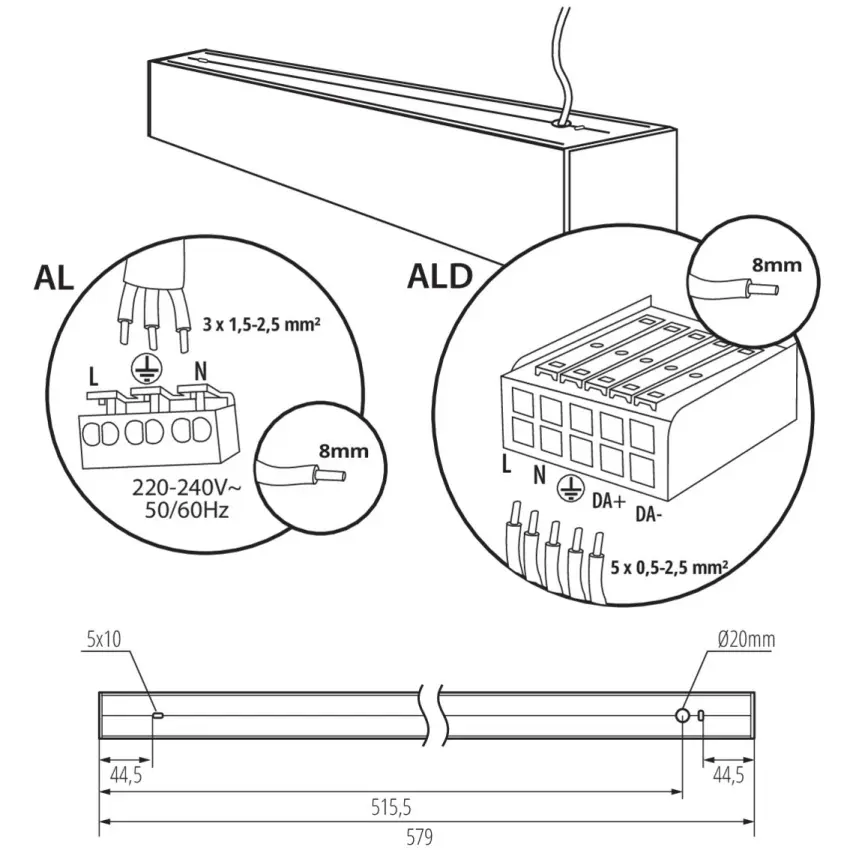 AL

3 x 1,5-2,5 mm²

L N

220-240V~
50/60Hz

8mm

ALD

8mm

L N DA+ DA-

5 x 0,5-2,5 mm²

5x10

Ø20mm

44,5

44,5

515,5

579