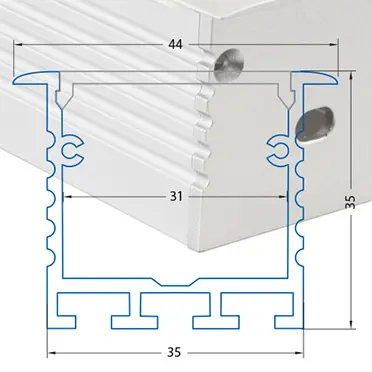 44
31
35
35