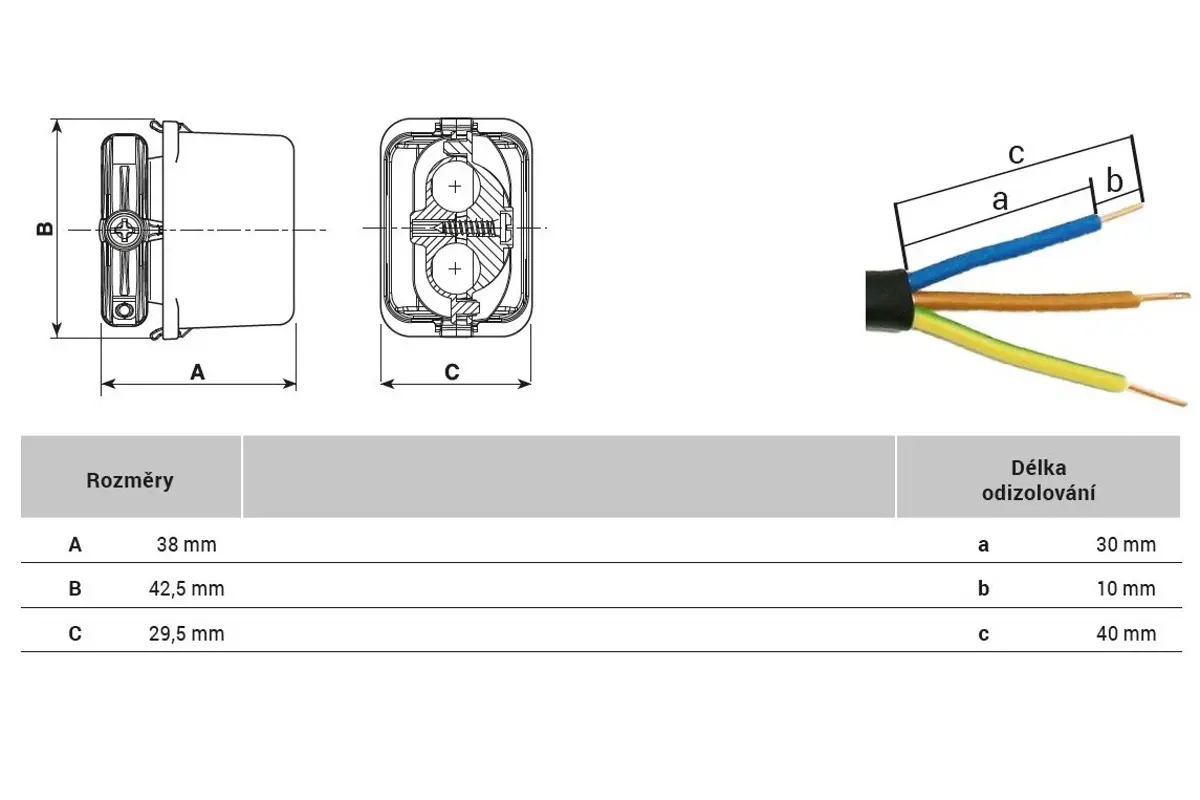 B

A

C

c

a

b

| Rozměry | | | Délka odizolování | |
|---|---|---|---|---|
| A | 38 mm | | a | 30 mm |
| B | 42,5 mm | | b | 10 mm |
| C | 29,5 mm | | c | 40 mm |