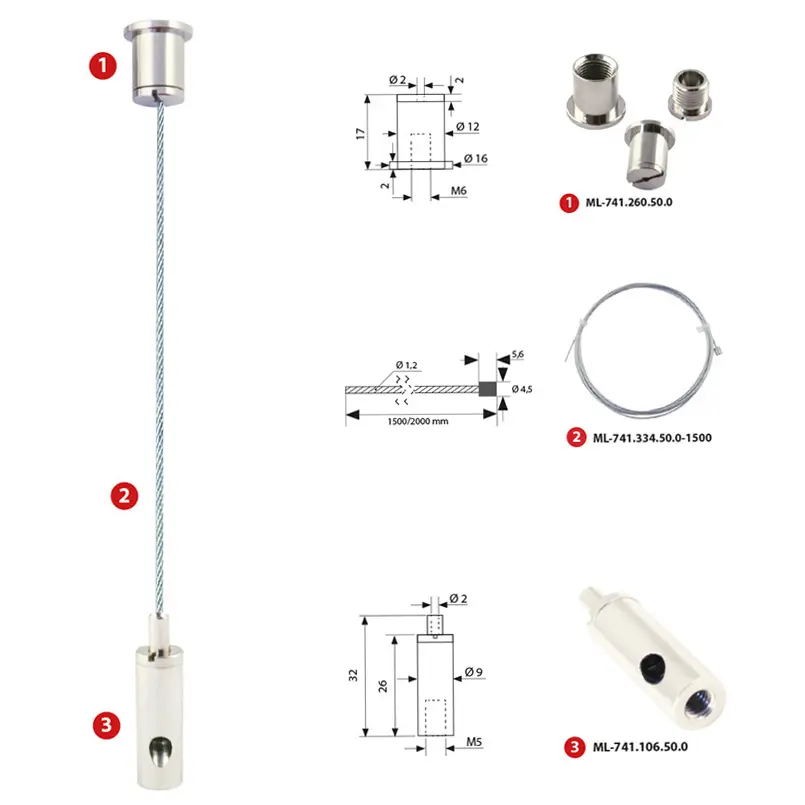 1

2

3

Ø 2
2
17
Ø 12
Ø 16
2
M6

1 ML-741.260.50.0

Ø 1,2
5,6
Ø 4,5
1500/2000 mm

2 ML-741.334.50.0-1500

Ø 2
32
26
Ø 9
M5

3 ML-741.106.50.0