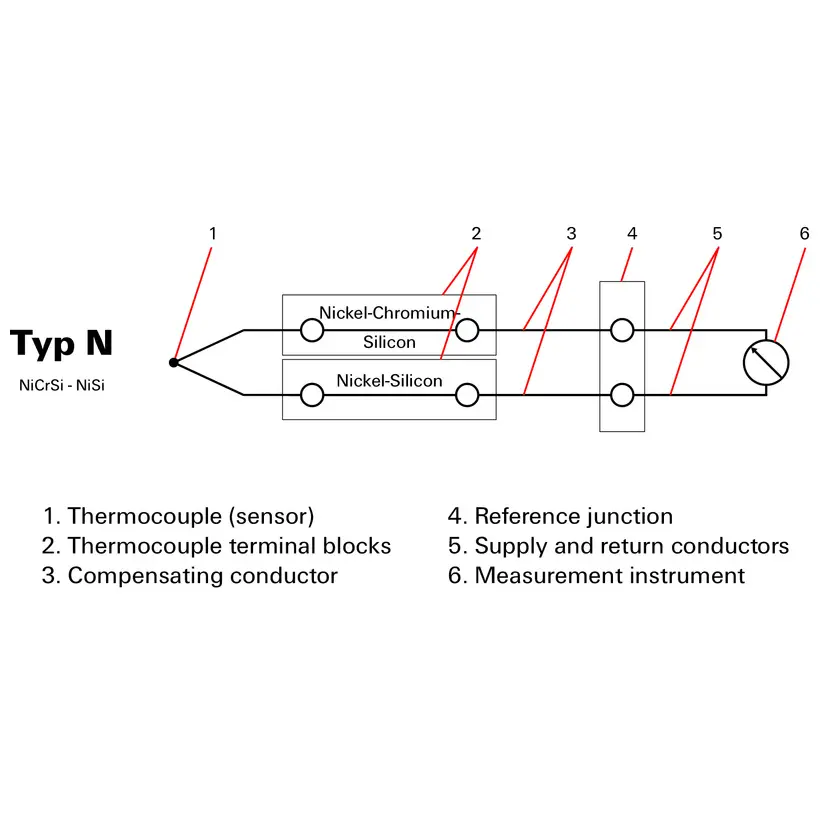 1
2
3
4
5
6

Typ N

NiCrSi - NiSi

Nickel-Chromium-Silicon

Nickel-Silicon

1. Thermocouple (sensor)
2. Thermocouple terminal blocks
3. Compensating conductor

4. Reference junction
5. Supply and return conductors
6. Measurement instrument