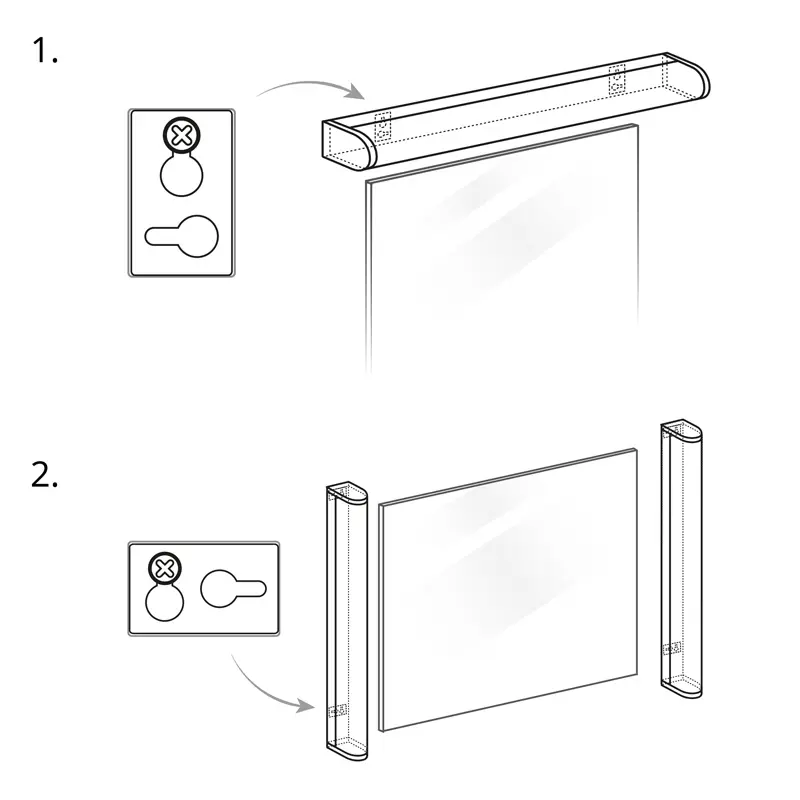 1.

2.