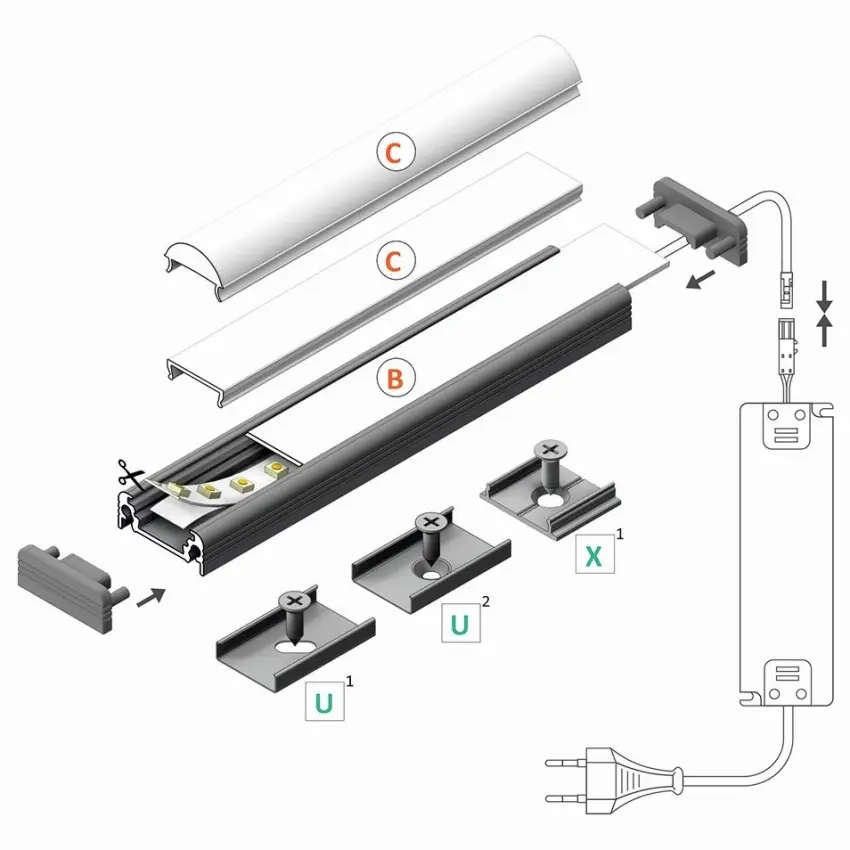 C

C

B

X $^1$

U $^2$

U $^1$