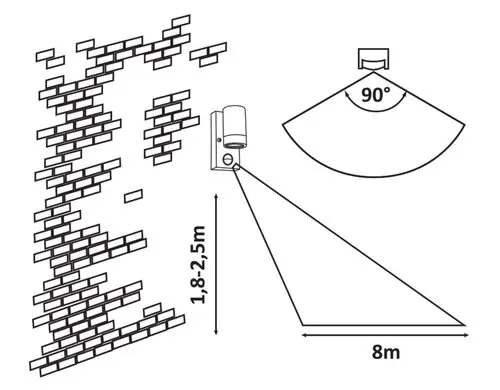 90°

1,8-2,5m

8m