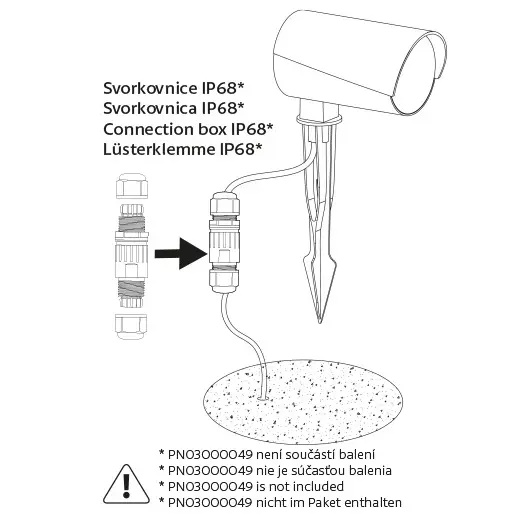 Svorkovnice IP68*
Svorkovnica IP68*
Connection box IP68*
Lüsterklemme IP68*

* PN03000049 není součástí balení
* PN03000049 nie je súčasťou balenia
* PN03000049 is not included
* PN03000049 nicht im Paket enthalten